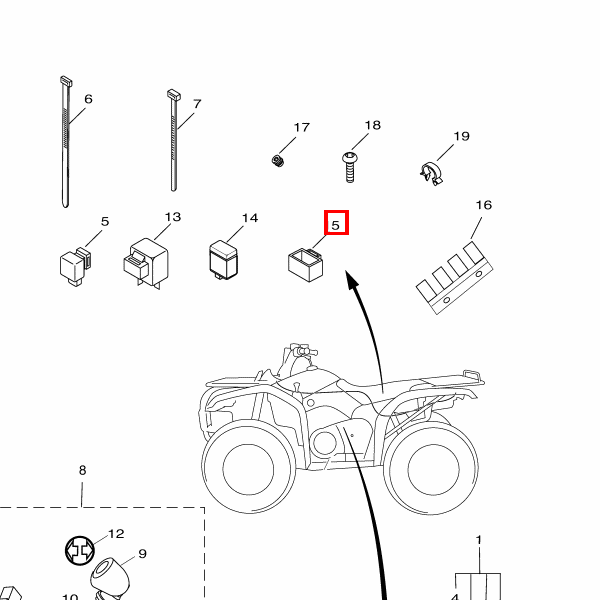 6
7
17
18
19
5
13
14
5
16
8
12
9
10
1
4