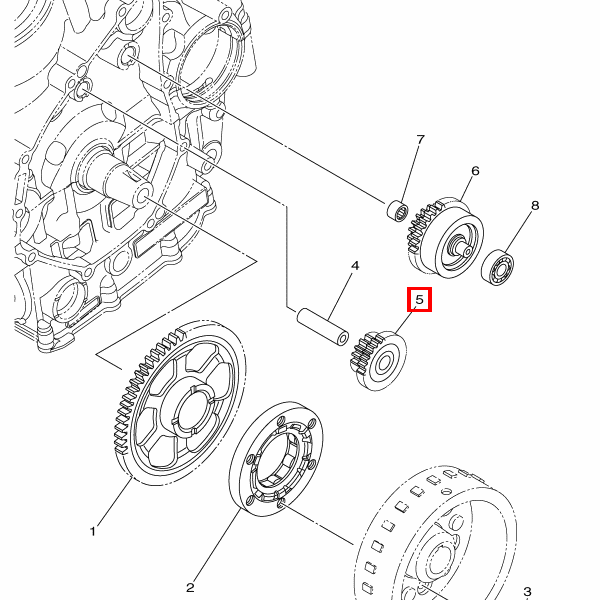 7
6
8
4
5
1
2
3