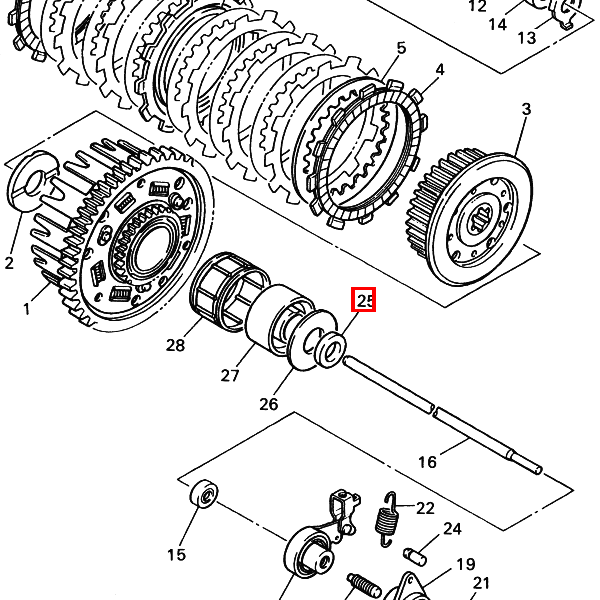 12
14
13
5
4
3
2
1
25
28
27
26
16
15
22
24
19
21