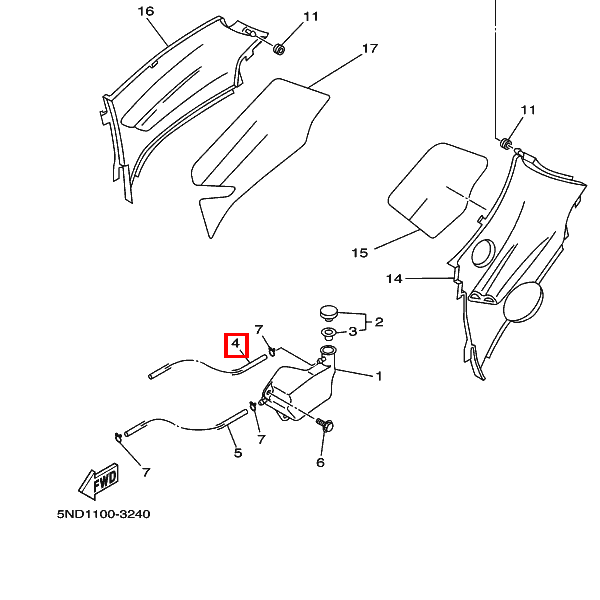 16
11
17
11
15
14
2
3
7
4
1
7
5
6
7
FWD
5ND1100-3240