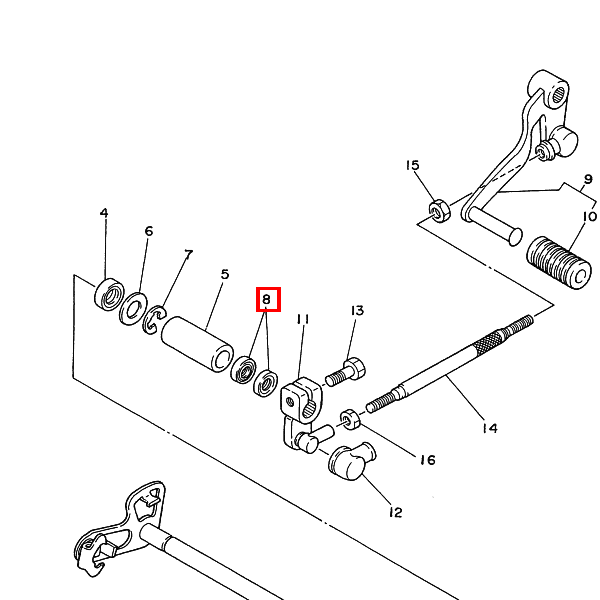 15
9
10
4
6
7
5
8
11
13
14
16
12