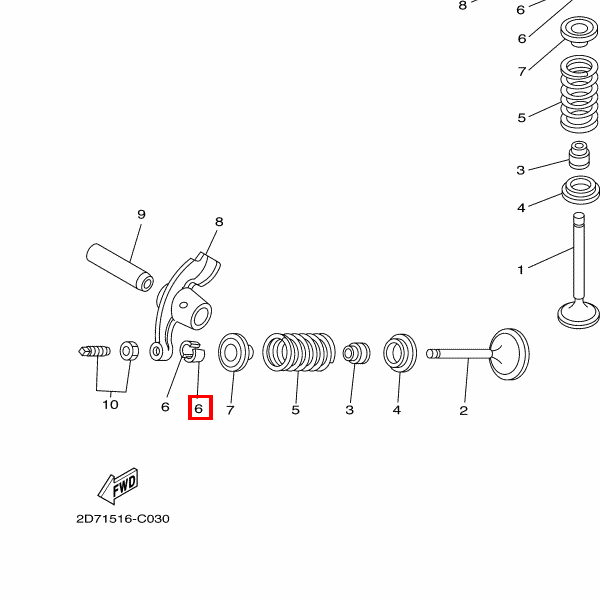 8
6
6
7
5
3
4
1
9
8
10
6
6
7
5
3
4
2
FWD
2D71516-C030