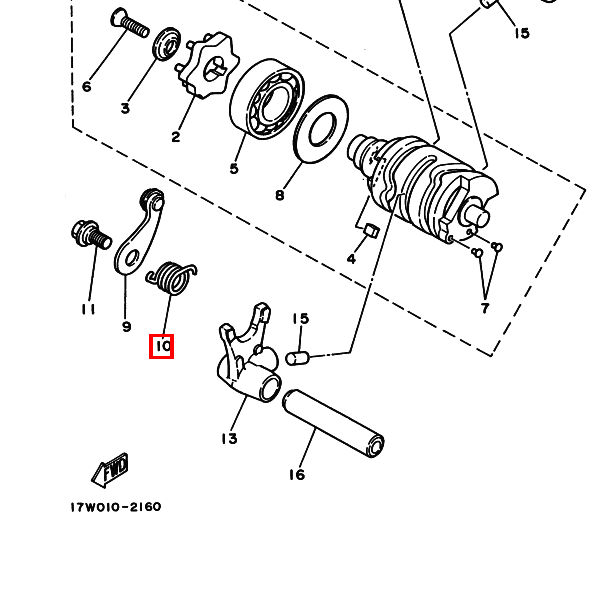 15
6
3
2
5
8
4
7
11
9
10
15
13
16
FWD
17W010-2160