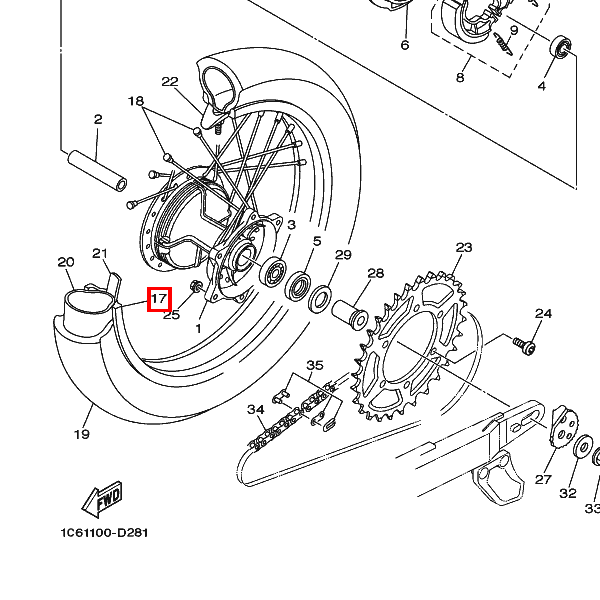 6
9
8
4
22
18
2
3
5
29
23
28
20
21
17
25
1
24
35
34
19
27
32
33
FWD
1C61100-D281