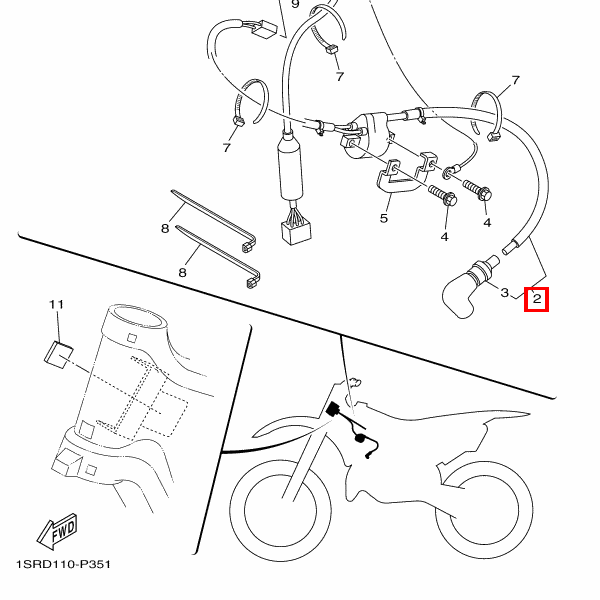 9
7
7
7
5
4
4
8
8
3
2
11
FWD
1SRD110-P351