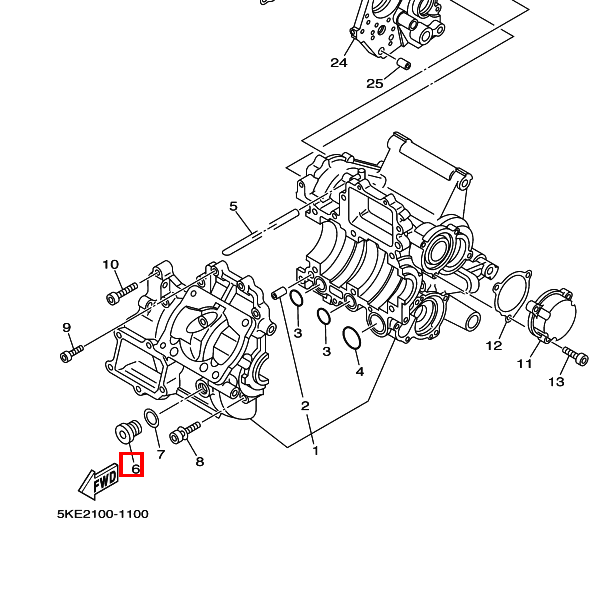 24
25
5
10
9
3
3
4
12
11
13
2
1
7
8
6
FWD
5KE2100-1100