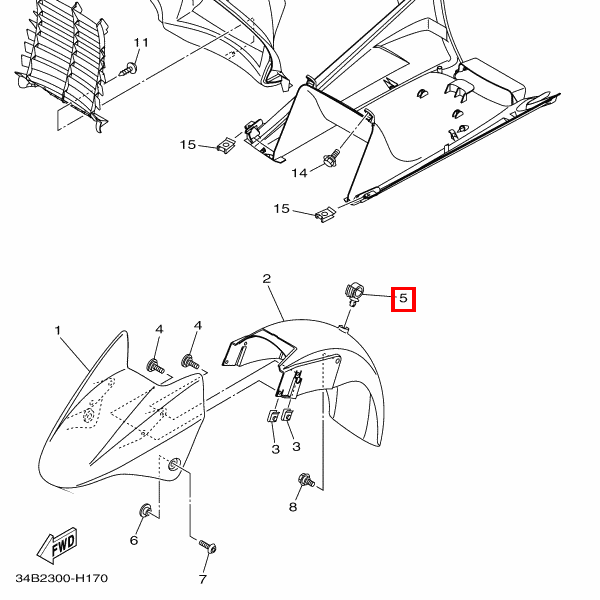 11
15
14
15
2
5
1
4
4
3
3
8
6
7
FWD
34B2300-H170