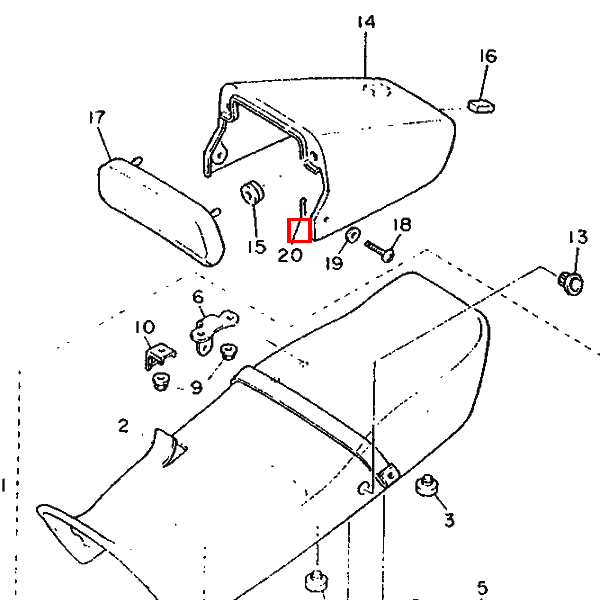 14
16
17
15
20
19
18
13
6
10
9
2
1
3
5