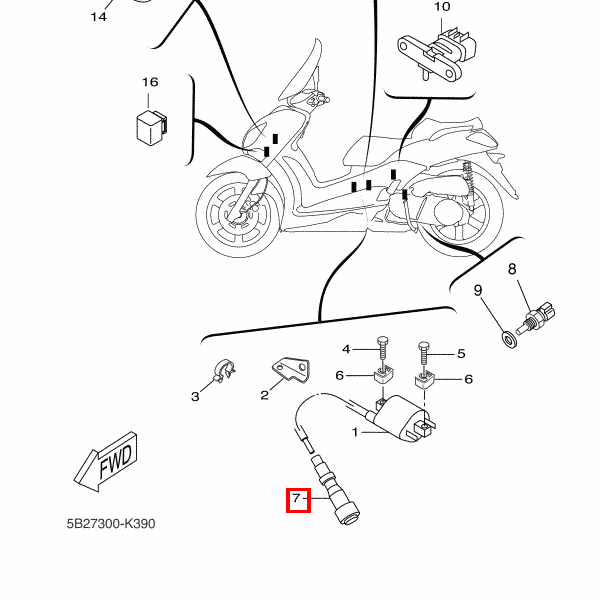 14
10
16
8
9
4
5
6
6
3
2
1
FWD
7
5B27300-K390