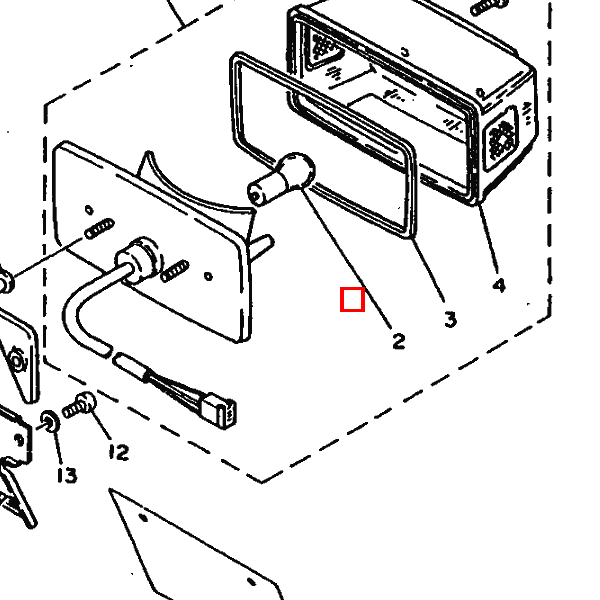 4
3
2
12
13