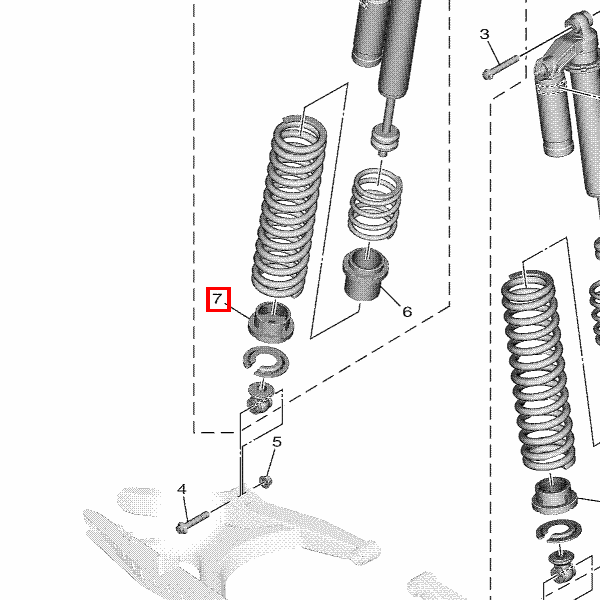 3
7
6
5
4