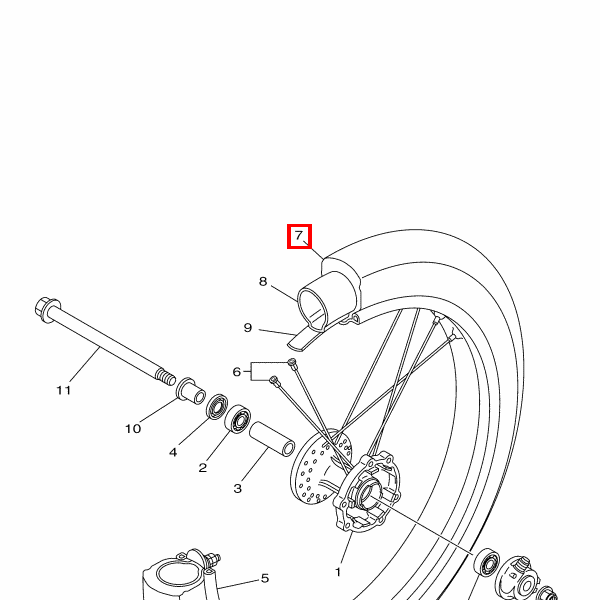 7
8
9
6
11
10
4
2
3
1
5