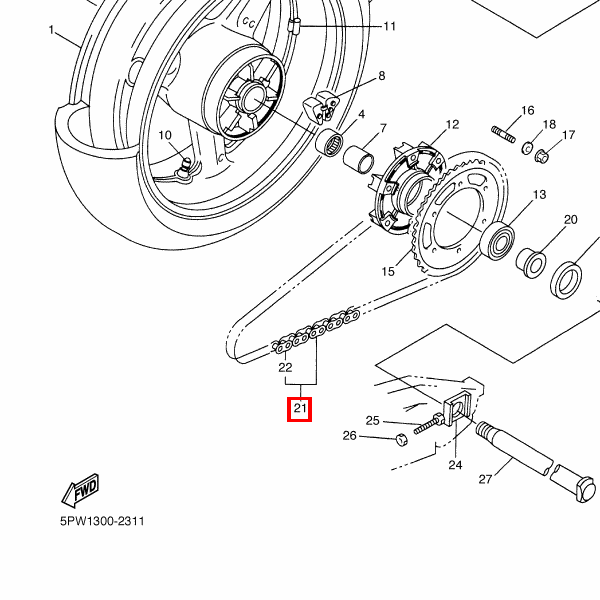 1
11
8
4
7
12
16
18
17
10
13
20
15
22
21
25
26
24
27
FWD
5PW1300-2311