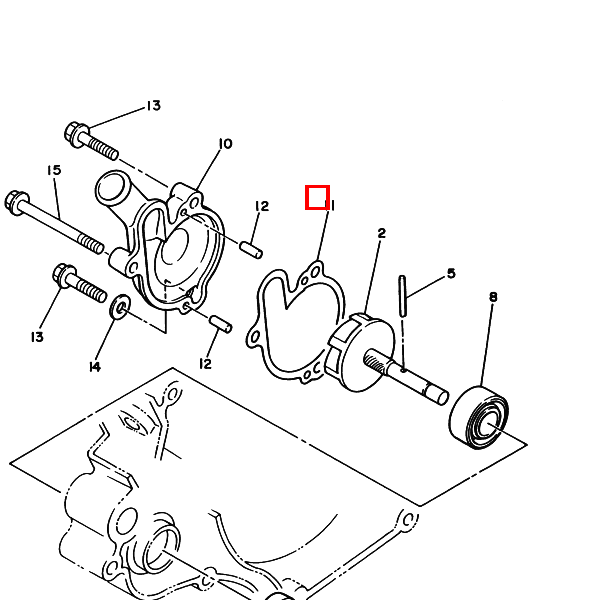 13
10
15
12
11
2
5
8
13
14
12