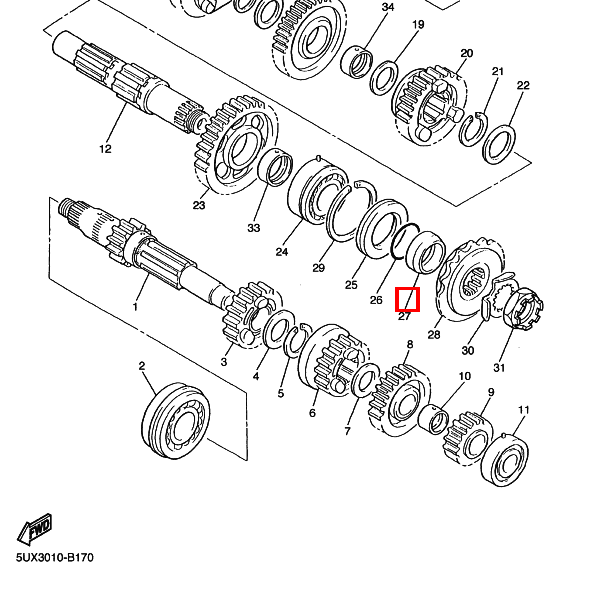 34
19
20
21
22
12
23
33
24
29
25
26
27
28
30
31
1
3
4
5
6
7
8
10
9
11
2
FWD
5UX3010-B170