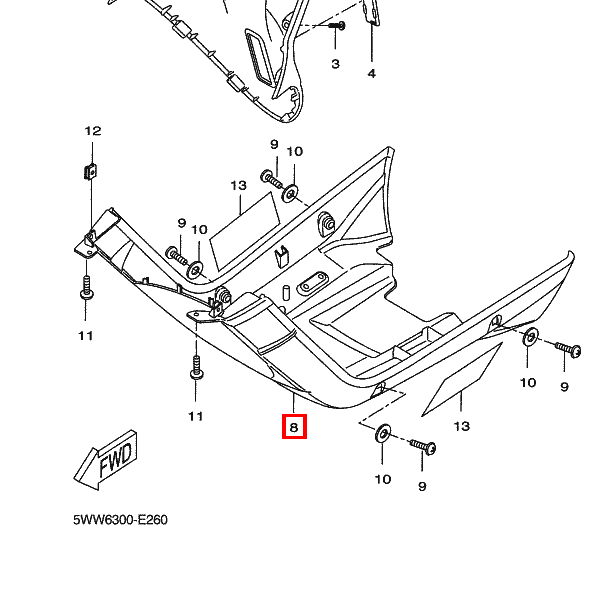 3
4
12
9
10
13
9
10
11
11
8
10
9
13
10
9
FWD
5WW6300-E260