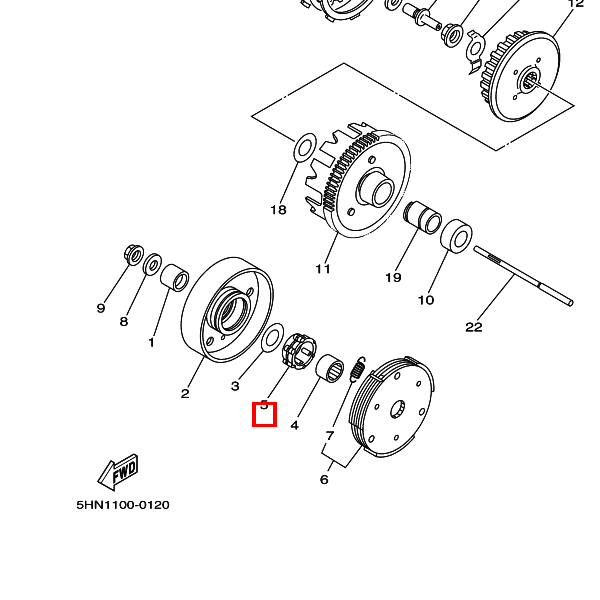 12

18

11

19

10

22

9

8

1

2

3

5

4

7

6

FWD

5HN1100-0120