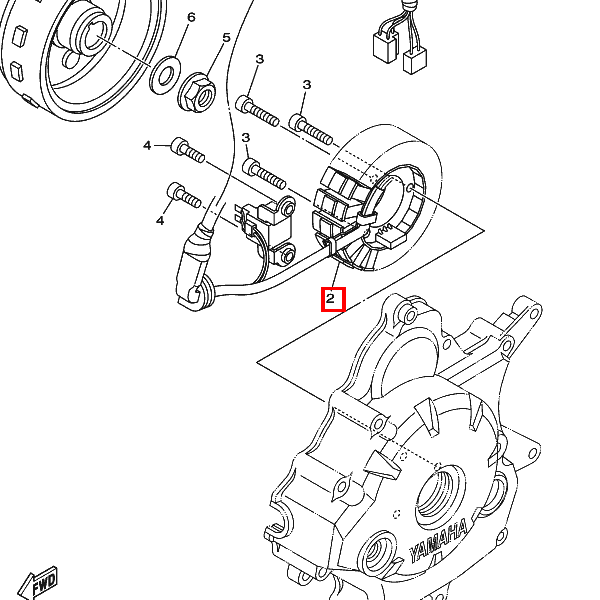 6
5
3
3
4
3
4
2
YAMAHA
FWD