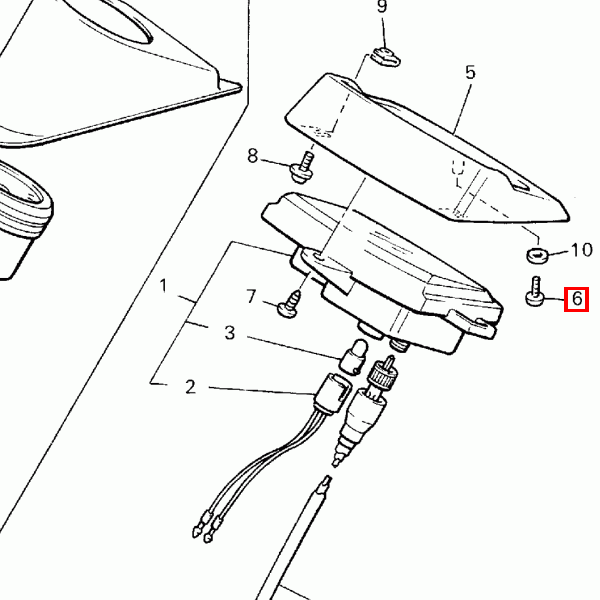 9
5
8
10
1
7
6
3
2