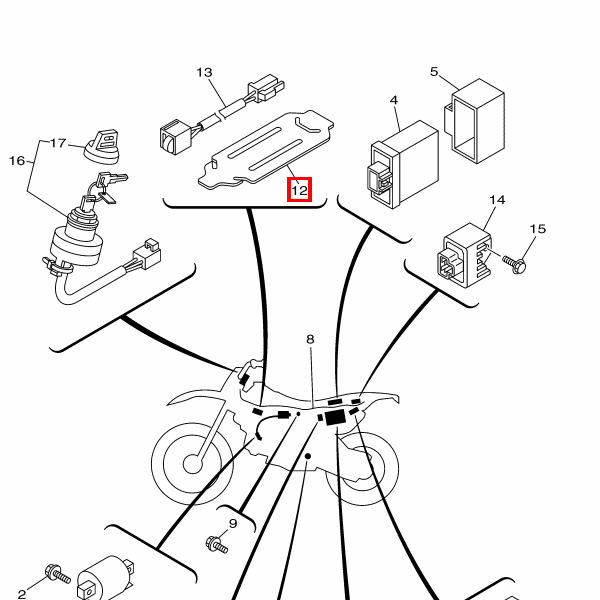 13
5
4
17
16
12
14
15
8
9
2