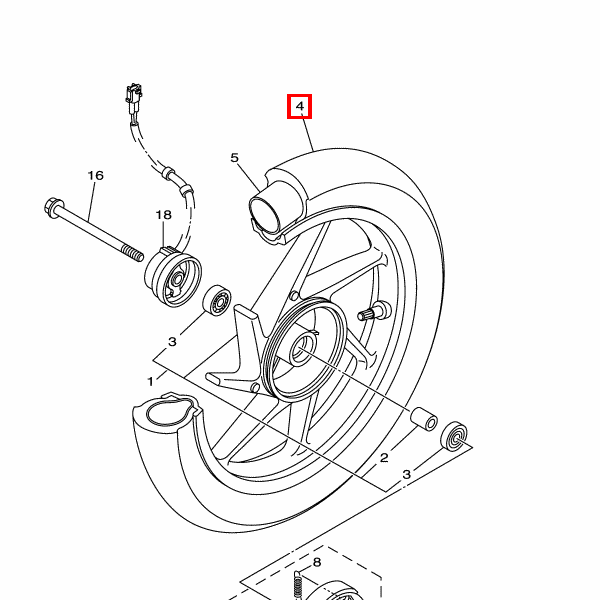 4
5
16
18
3
1
2
3
8