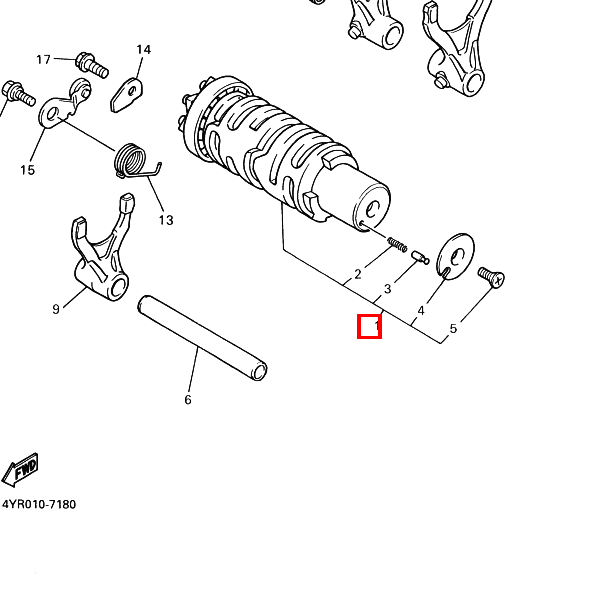 17
14
15
13
9
2
3
4
1
5
6
FWD
4YR010-7180