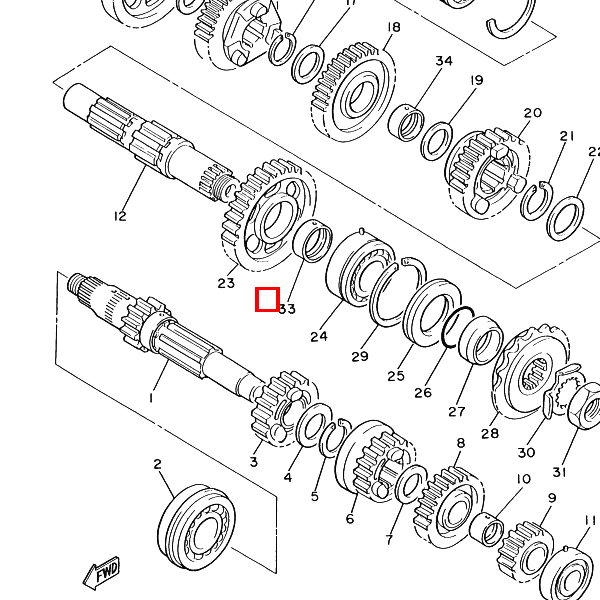 17
18
34
19
20
21
22
12
23
33
24
29
25
26
27
28
30
31
1
3
4
5
6
7
8
10
9
11
2
FWD