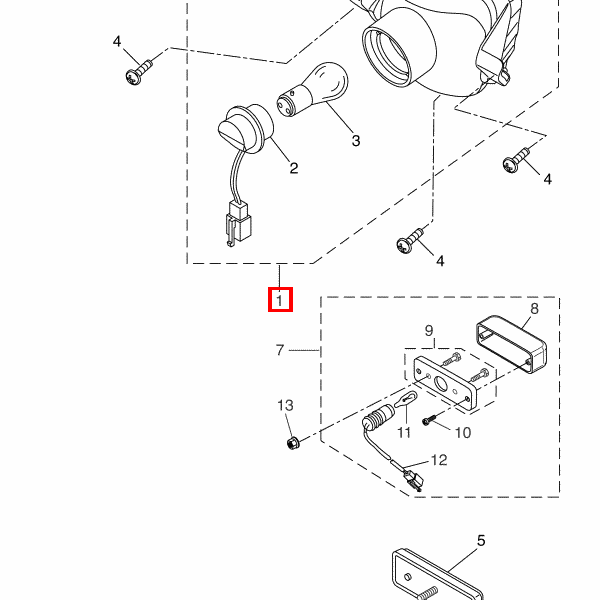 4
3
2
4
4
1
8
9
7
13
11
10
12
5