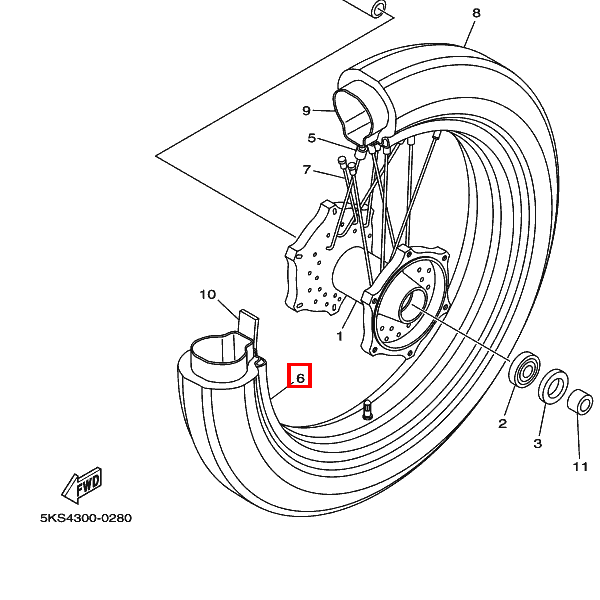 8
9
5
7
10
1
6
2
3
11
FWD
5KS4300-0280