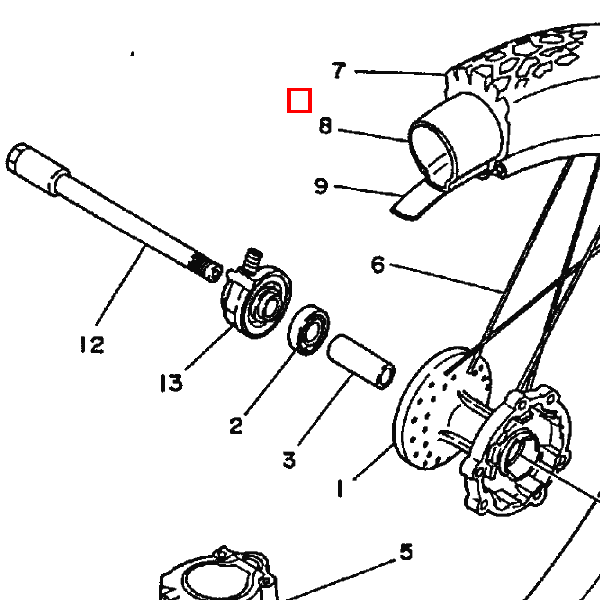 7
8
9
6
12
13
2
3
1
5