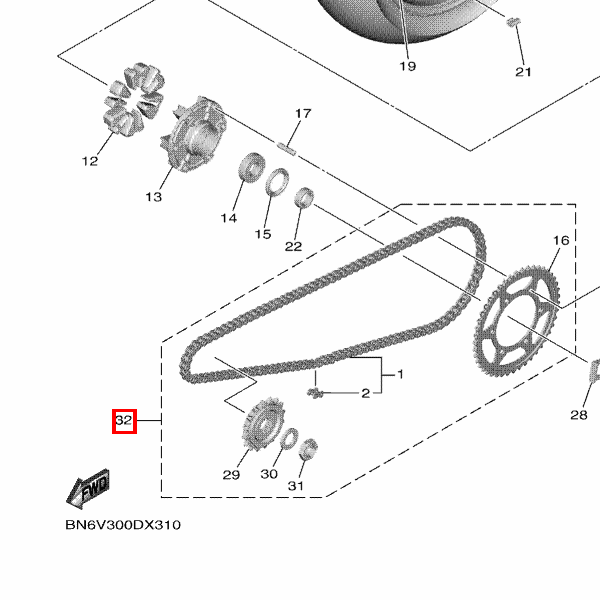 19
21
17
12
13
14
15
22
16
1
2
28
32
29
30
31
FWD
BN6V300DX310