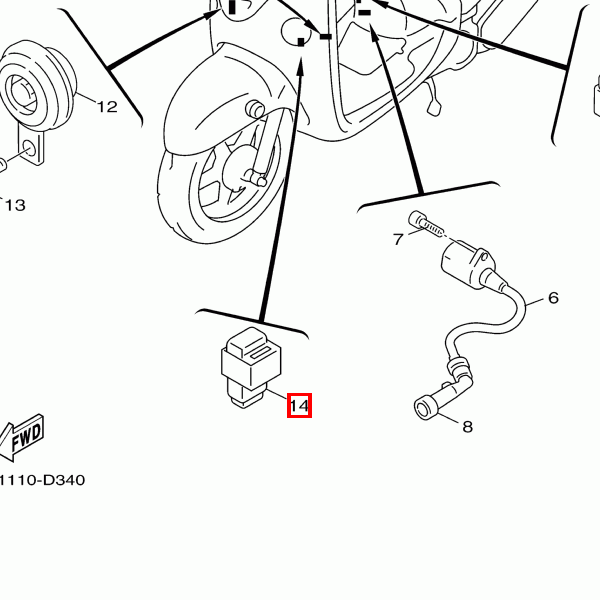 12
13
7
6
14
8
FWD
1110-D340