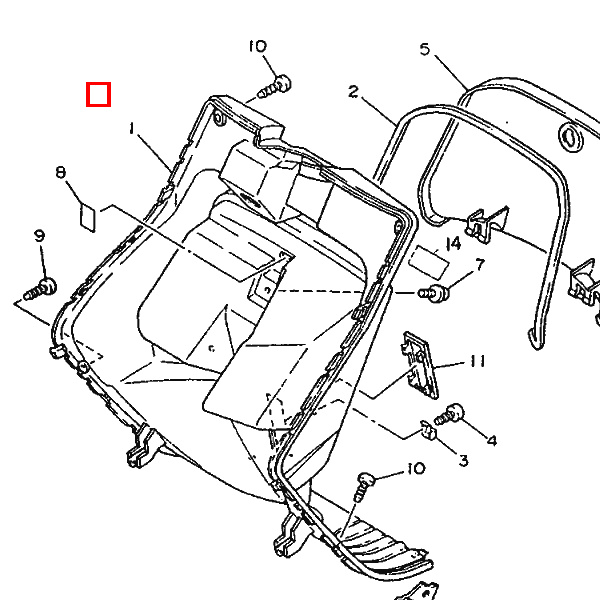 10
5
2
1
8
9
14
7
11
4
3
10