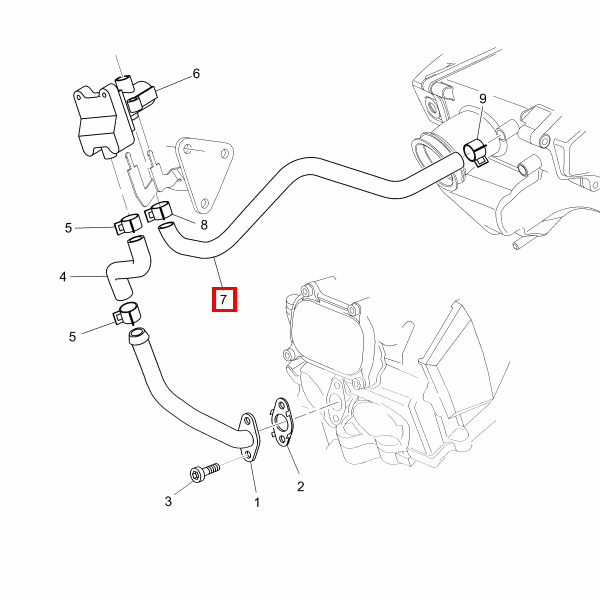 6
9
5
8
4
7
5
3
1
2