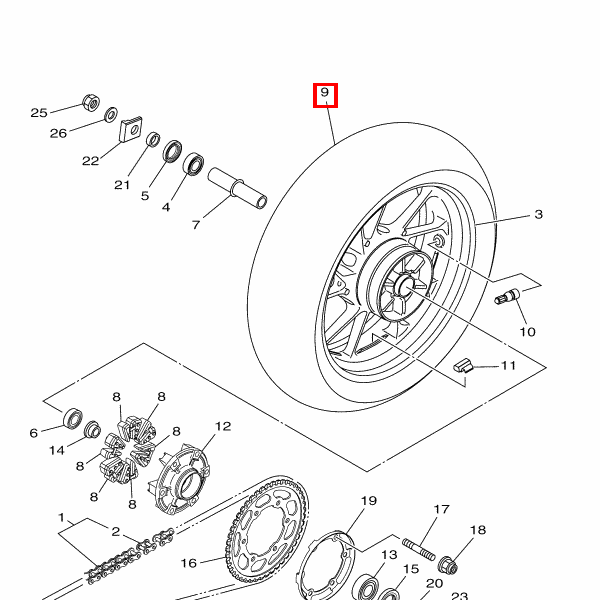 9
25
26
22
21
5
4
7
3
10
11
6
14
8
8
8
8
8
8
12
1
2
16
19
17
18
13
15
20
23