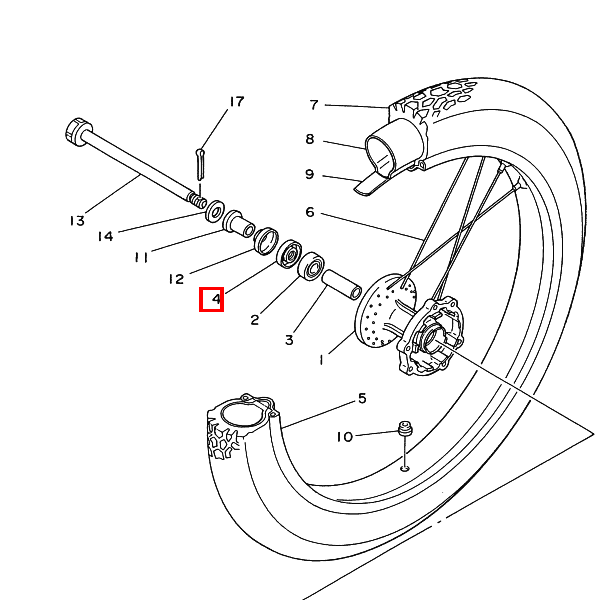 17
7
8
9
6
13
14
11
12
4
2
3
1
5
10