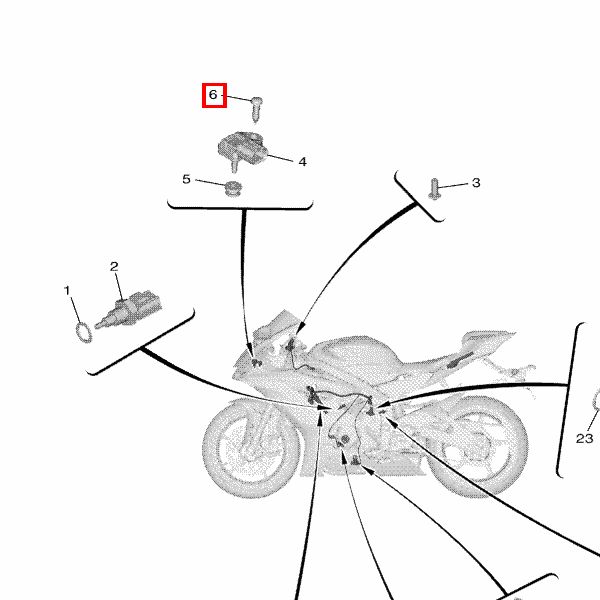 6
4
5
3
2
1
23