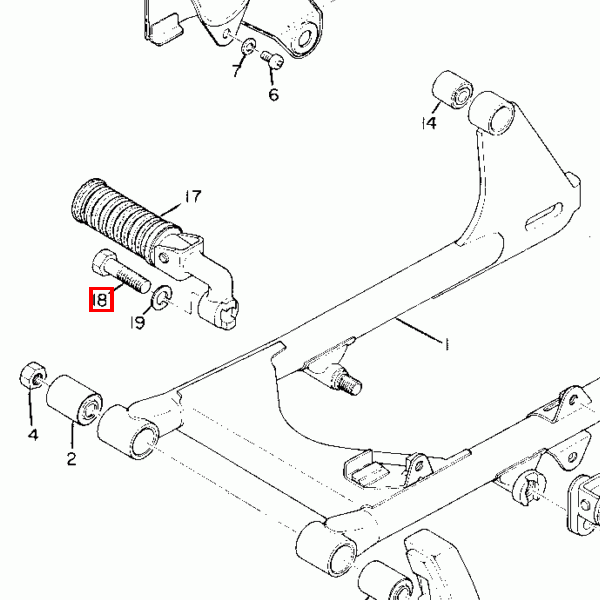 7
6
14
17
18
19
1
4
2