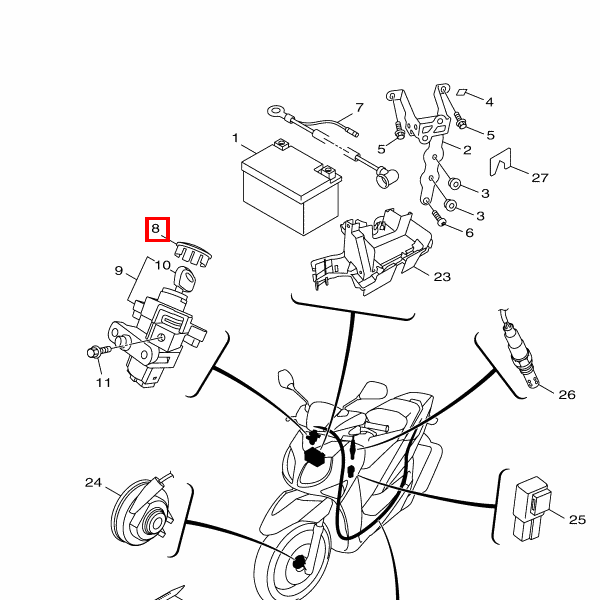 7
4
1
5
5
2
27
3
3
6
8
9
10
23
11
26
24
25