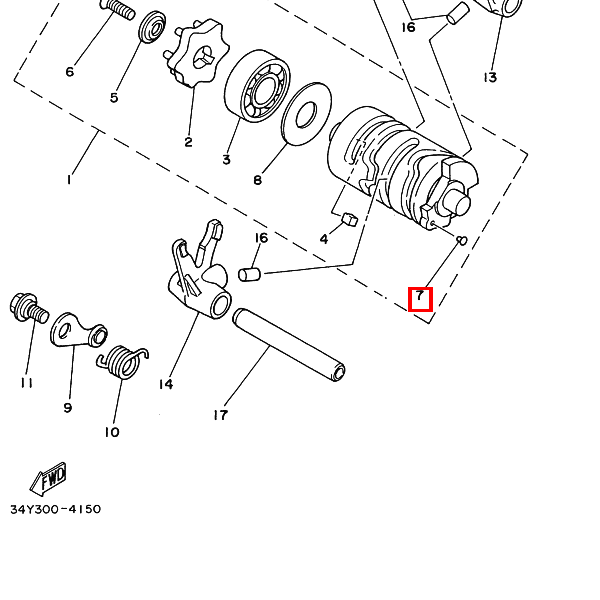 16
13
6
5
2
3
8
1
4
16
7
11
9
10
14
17
FWD
34Y300-4150