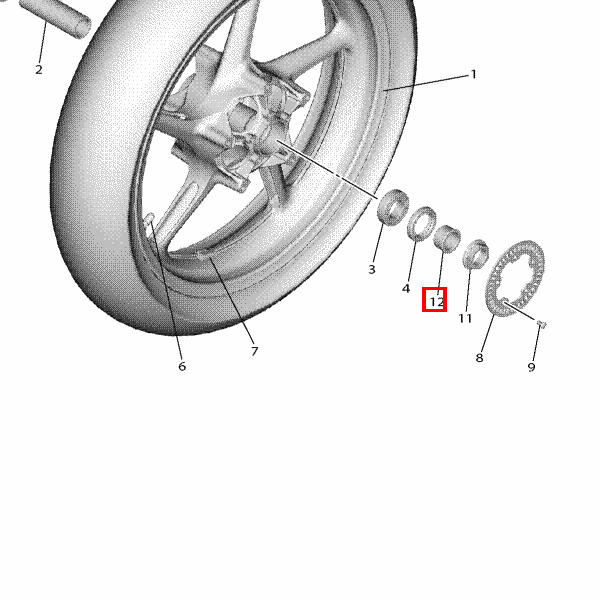 2
1
3
4
12
11
8
9
6
7