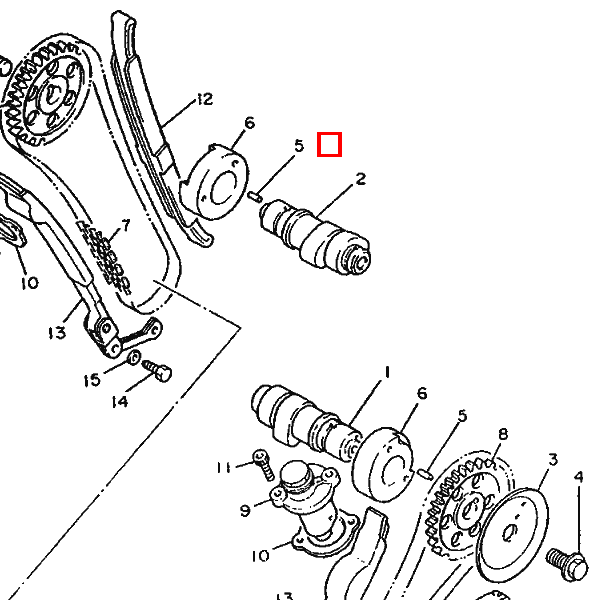 12
6
5
2
7
10
13
15
14
1
6
5
8
3
4
11
9
10
13