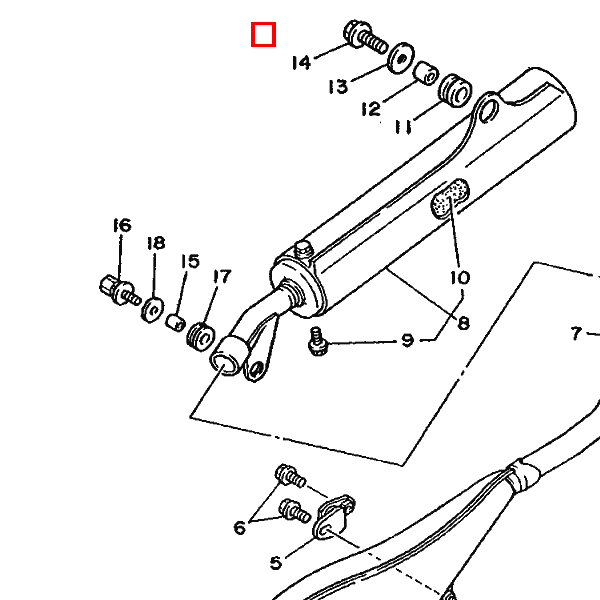 14
13
12
11
16
18
15
17
10
8
9
7
6
5