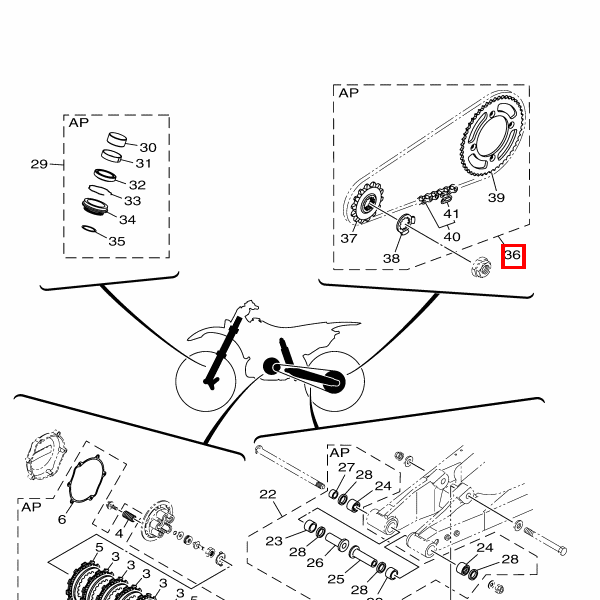 AP
29
30
31
32
33
34
35

AP
39
41
40
37
38
36

AP
6
4
5
3
3
3
3
3
5

AP
27
28
24
22
23
28
26
25
28
24
28