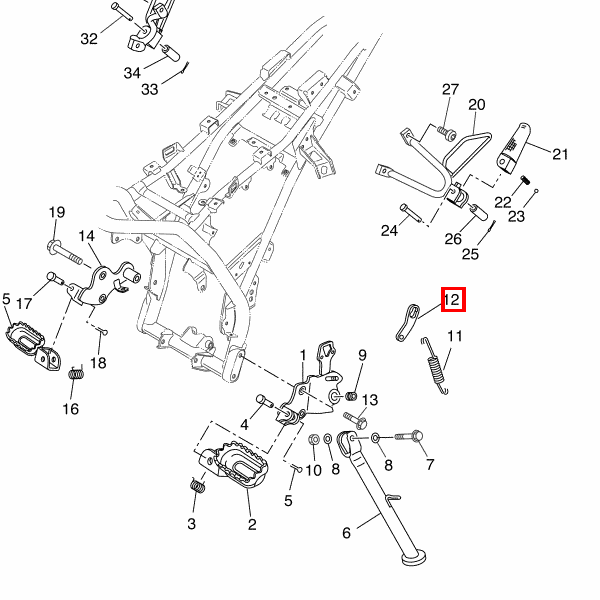 32
34
33
27
20
21
22
23
24
26
25
19
14
5
17
18
16
12
11
1
9
13
4
10
8
8
7
5
3
2
6