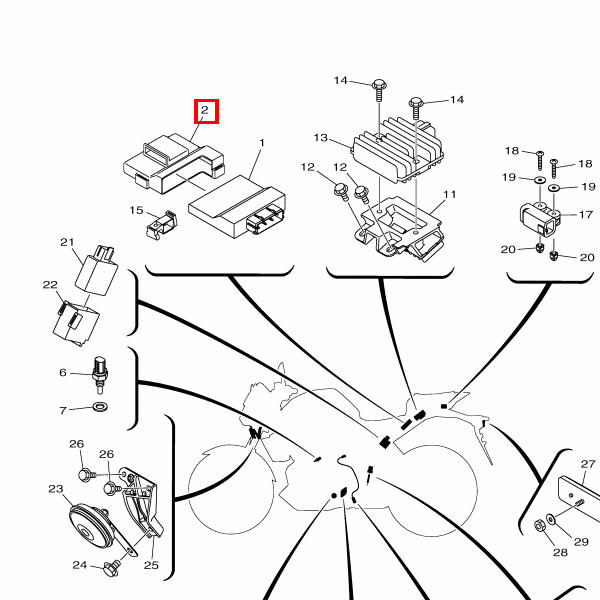 2
1
15
14
14
13
12
12
11
18
18
19
19
17
20
20
21
22
6
7
26
26
23
24
25
27
29
28