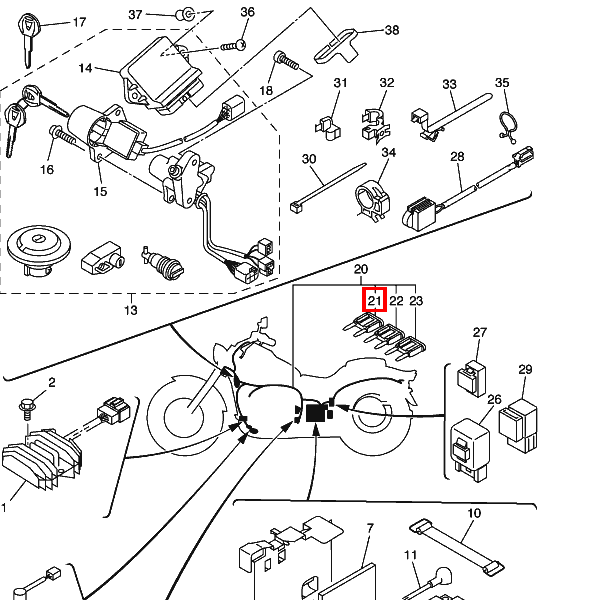 37
36
17
38
14
18
31
32
33
35
16
15
30
34
28
13
20
21
22
23
27
29
2
26
1
10
7
11