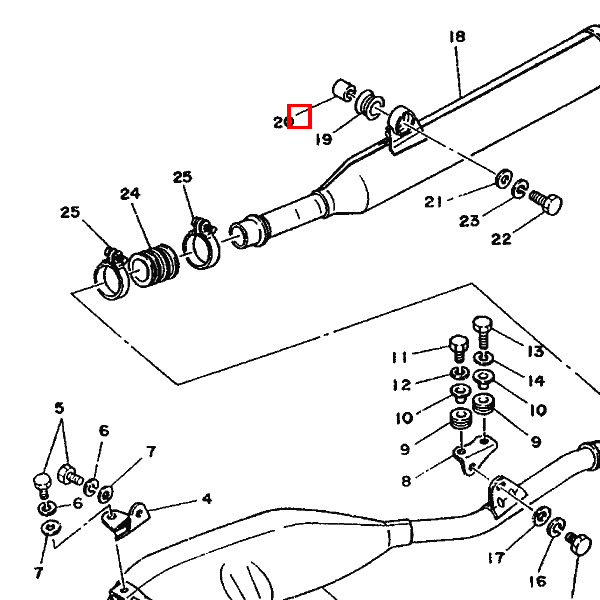 18

20

19

25

24

25

21

23

22

11

13

12

14

10

10

9

9

8

5

6

7

6

4

7

17

16