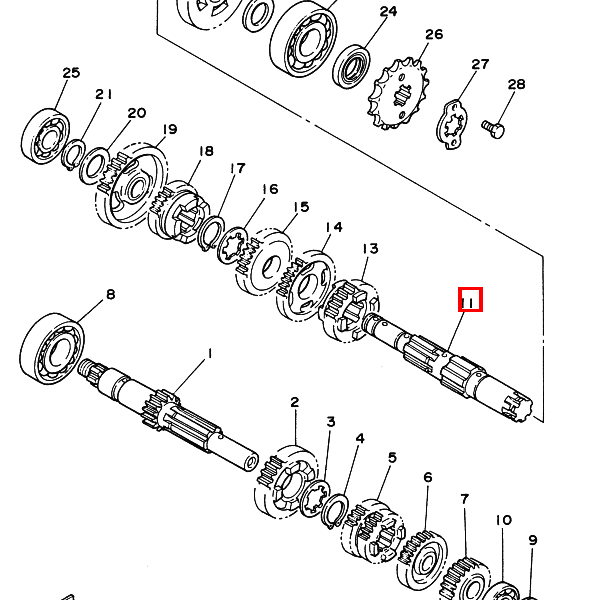 24
26
27
28
25
21
20
19
18
17
16
15
14
13
11
8
1
2
3
4
5
6
7
10
9