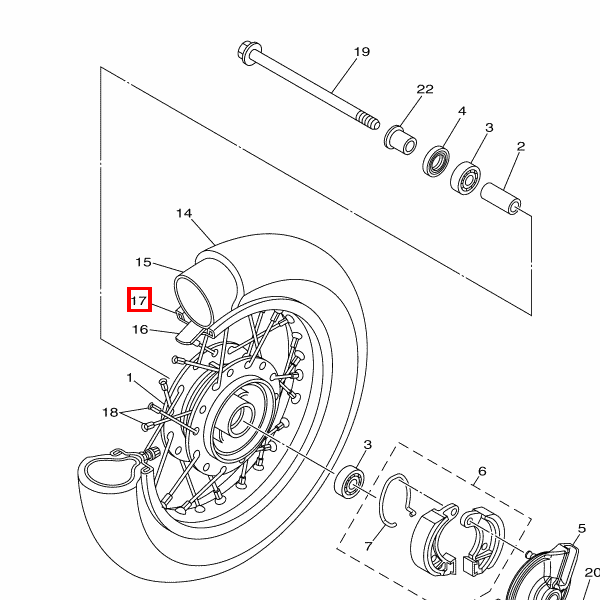 19
22
4
3
2
14
15
17
16
1
18
3
6
7
5
20